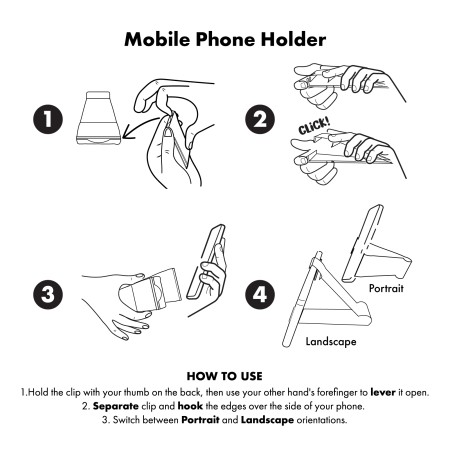 Mobile Phone Holder

1

2

CLICK!

3

4

Portrait

Landscape

HOW TO USE

1.Hold the clip with your thumb on the back, then use your other hand's forefinger to lever it open.

2. Separate clip and hook the edges over the side of your phone.

3. Switch between Portrait and Landscape orientations.